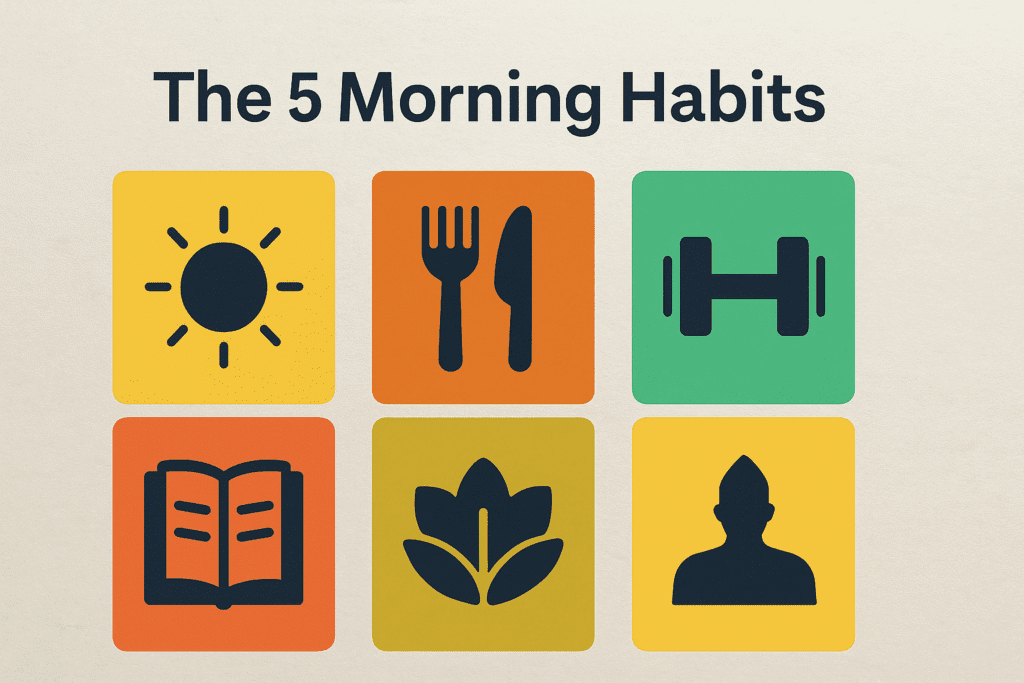 The 5 Morning Habits