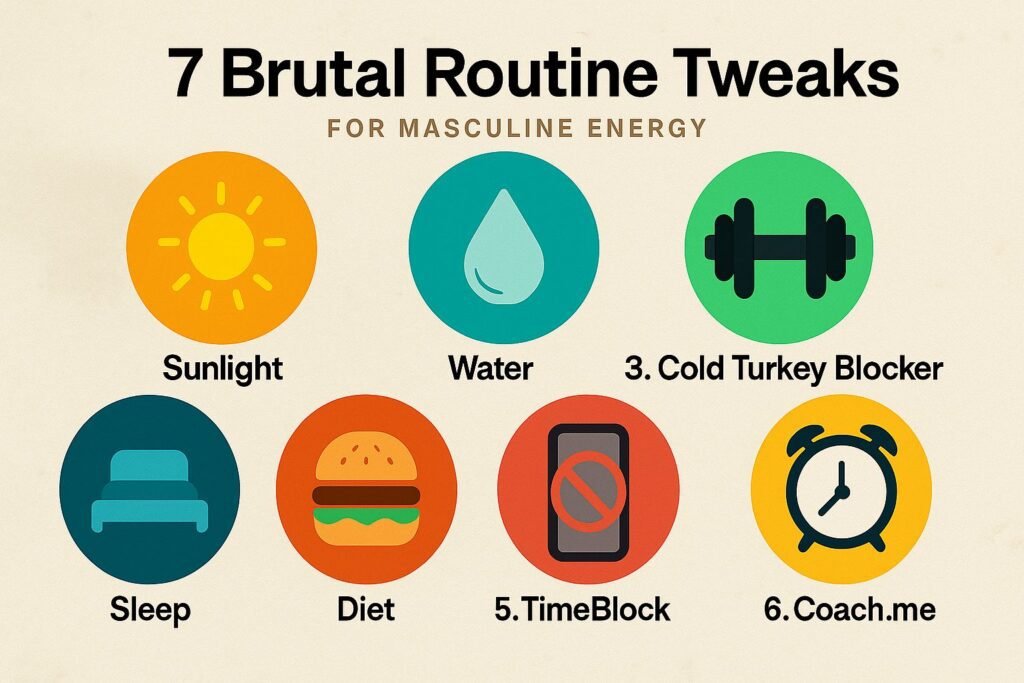 7 Brutal Routine Tweaks

FOR MASCULINE ENERGY

Sunlight

Water

3. Cold Turkey Blocker

Sleep

Diet

5.TimeBlock

6.Coach.me